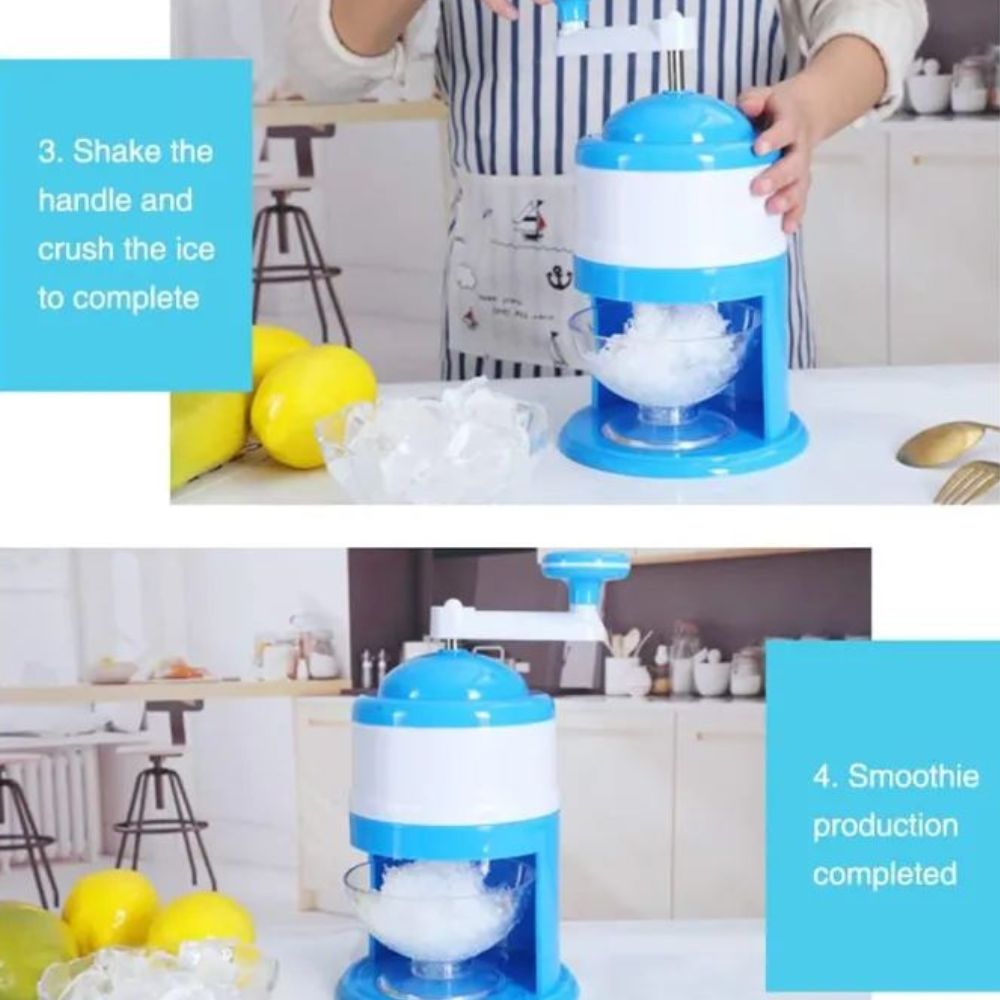 3. Shake the handle and crush the ice to complete

4. Smoothie production completed