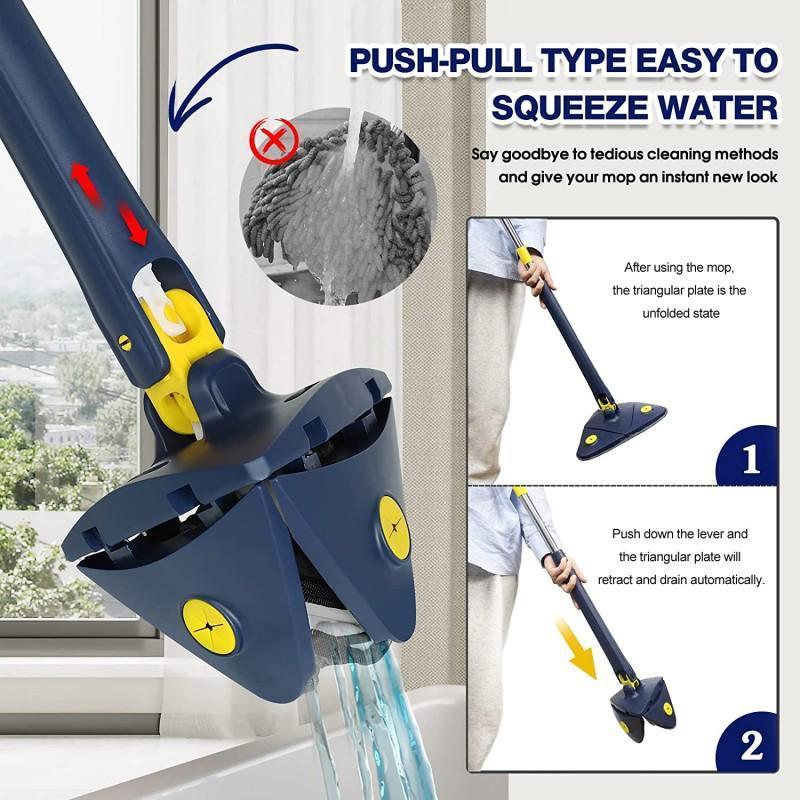 PUSH-PULL TYPE EASY TO SQUEEZE WATER

Say goodbye to tedious cleaning methods and give your mop an instant new look

After using the mop, the triangular plate is the unfolded state

1

Push down the lever and the triangular plate will retract and drain automatically.

2